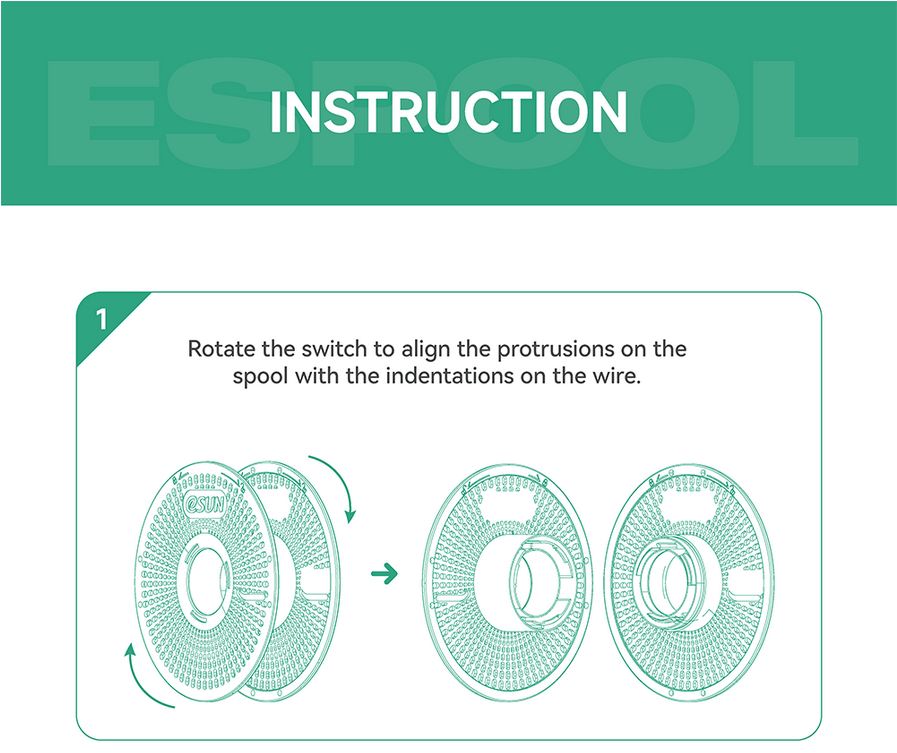 ESPOOL

INSTRUCTION

1

Rotate the switch to align the protrusions on the spool with the indentations on the wire.

eSUN